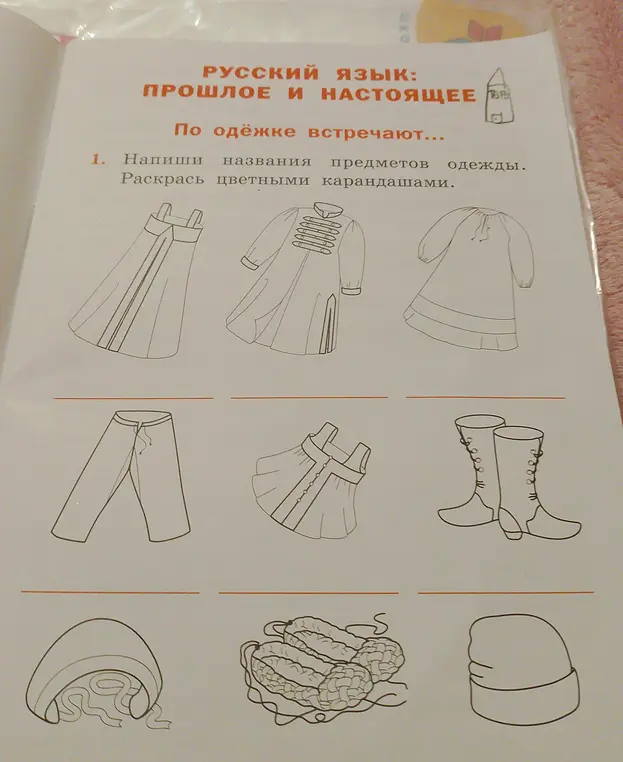 РУССКИЙ ЯЗЫК:
ПРОШЛОЕ И НАСТОЯЩЕЕ

По одёжке встречают...

1. Напиши названия предметов одежды. Раскрась цветными карандашами.